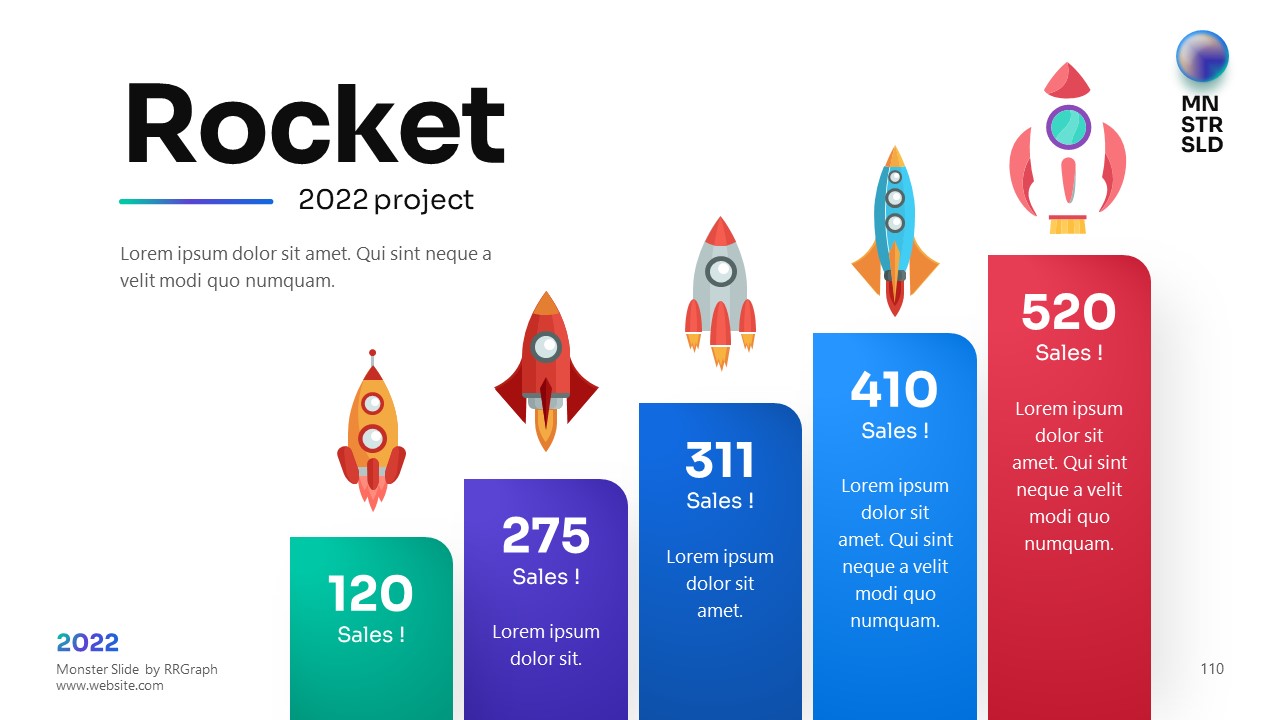 Rocket

2022 project

Lorem ipsum dolor sit amet. Qui sint neque a velit modi quo numquam.

MN
STR
SLD

120
Sales !

275
Sales !
Lorem ipsum dolor sit.

311
Sales !
Lorem ipsum dolor sit amet.

410
Sales !
Lorem ipsum dolor sit amet. Qui sint neque a velit modi quo numquam.

520
Sales !
Lorem ipsum dolor sit amet. Qui sint neque a velit modi quo numquam.

2022
Monster Slide by RRGraph
www.website.com

110